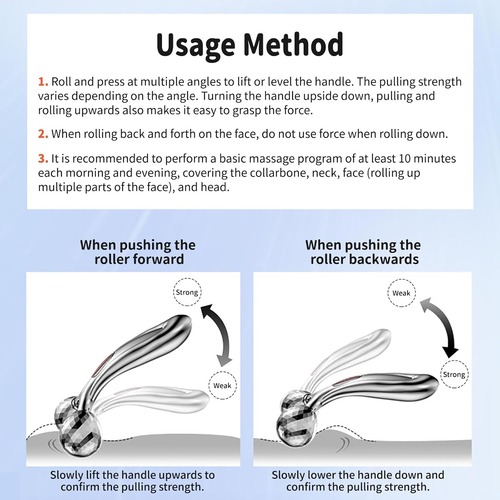 Usage Method

1. Roll and press at multiple angles to lift or level the handle. The pulling strength varies depending on the angle. Turning the handle upside down, pulling and rolling upwards also makes it easy to grasp the force.

2. When rolling back and forth on the face, do not use force when rolling down.

3. It is recommended to perform a basic massage program of at least 10 minutes each morning and evening, covering the collarbone, neck, face (rolling up multiple parts of the face), and head.

When pushing the roller forward

Strong

Weak

Slowly lift the handle upwards to confirm the pulling strength.

When pushing the roller backwards

Weak

Strong

Slowly lower the handle down and confirm the pulling strength.