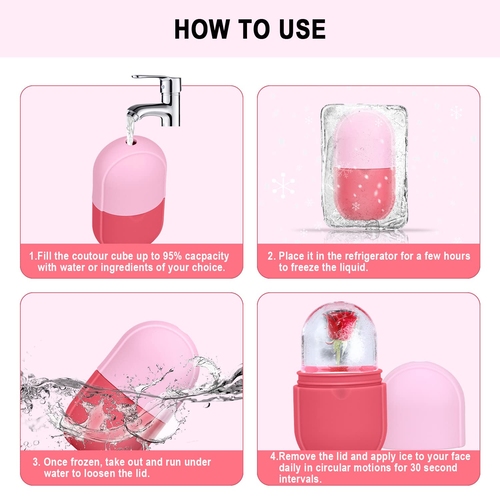 HOW TO USE

1.Fill the coutour cube up to 95% cacpacity with water or ingredients of your choice.

2. Place it in the refrigerator for a few hours to freeze the liquid.

3. Once frozen, take out and run under water to loosen the lid.

4.Remove the lid and apply ice to your face daily in circular motions for 30 second intervals.