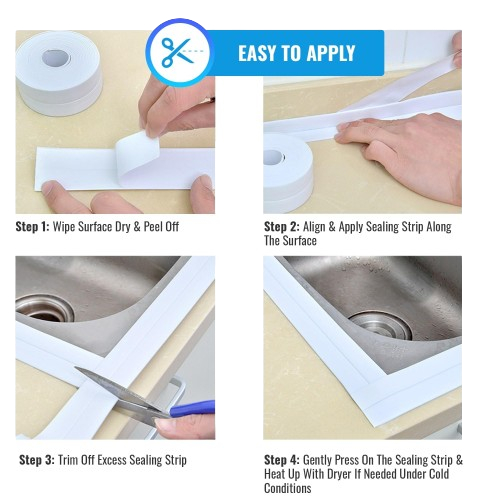 EASY TO APPLY

Step 1: Wipe Surface Dry & Peel Off

Step 2: Align & Apply Sealing Strip Along The Surface

Step 3: Trim Off Excess Sealing Strip

Step 4: Gently Press On The Sealing Strip & Heat Up With Dryer If Needed Under Cold Conditions